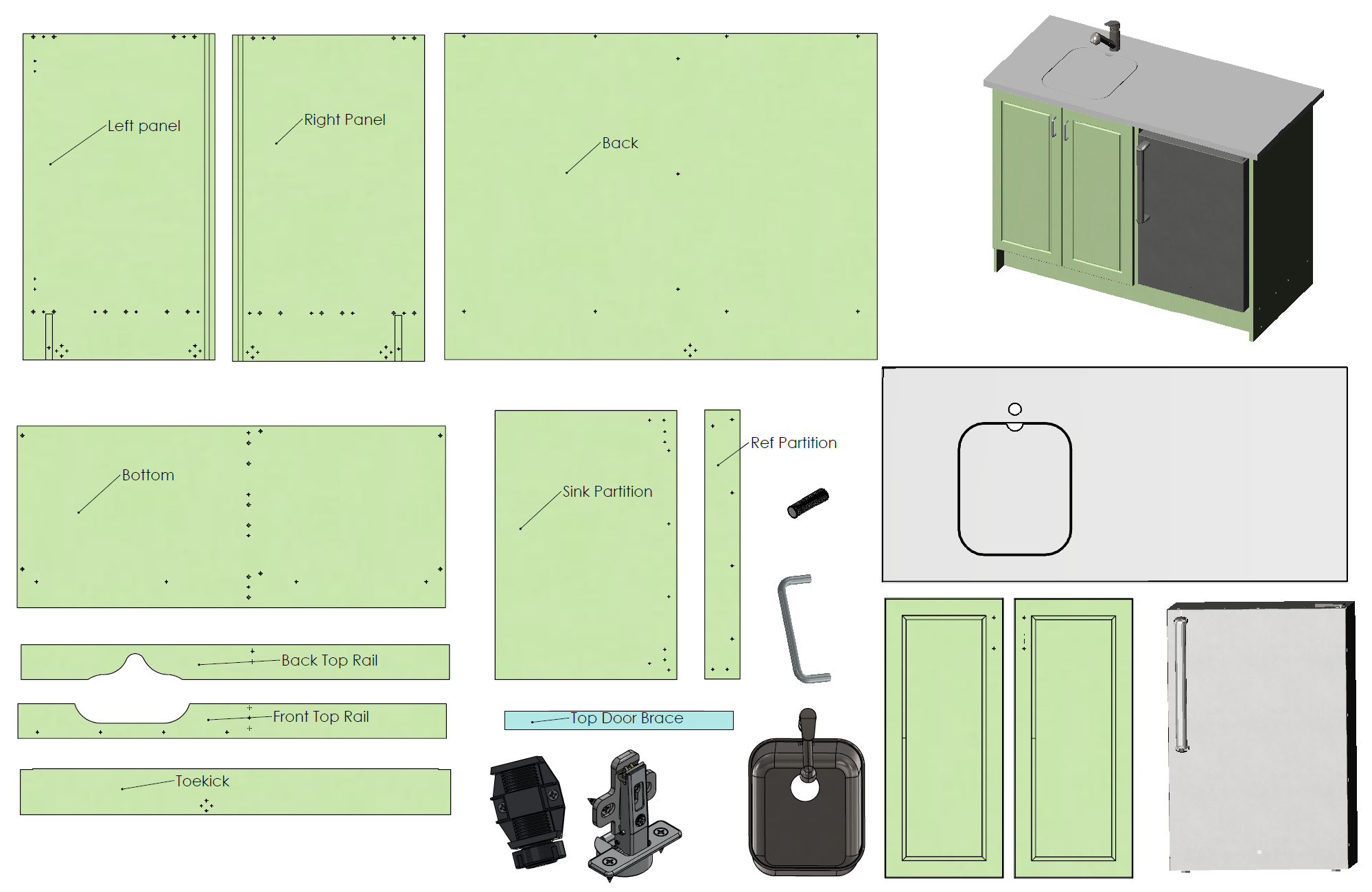 Left panel

Right Panel

Back

Bottom

Sink Partition

Ref Partition

Back Top Rail

Front Top Rail

Top Door Brace

Toekick