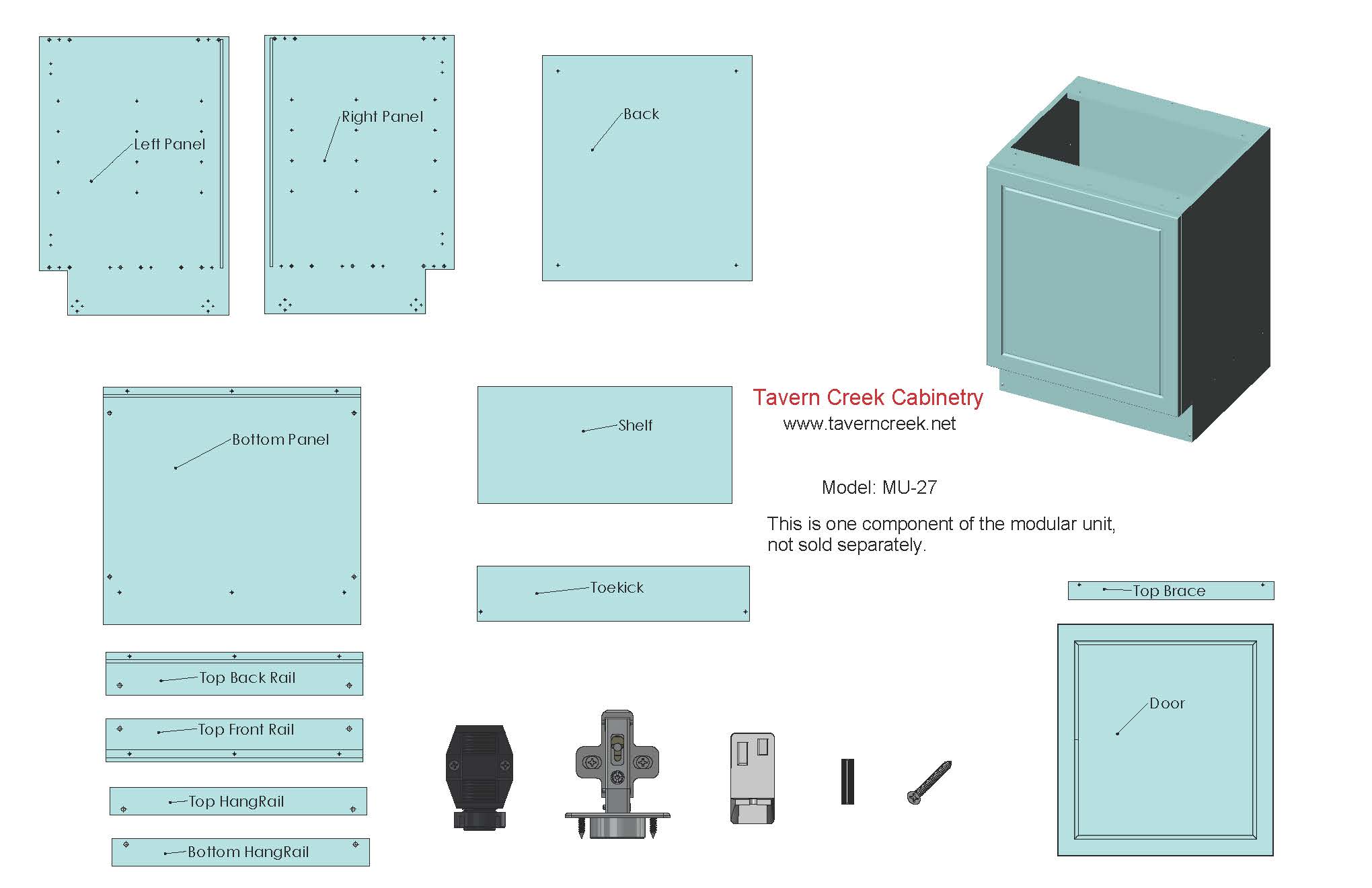 Left Panel

Right Panel

Back

Bottom Panel

Shelf

Tavern Creek Cabinetry
www.taverncreek.net

Model: MU-27

This is one component of the modular unit, not sold separately.

Toekick

Top Brace

Top Back Rail

Top Front Rail

Top HangRail

Bottom HangRail

Door